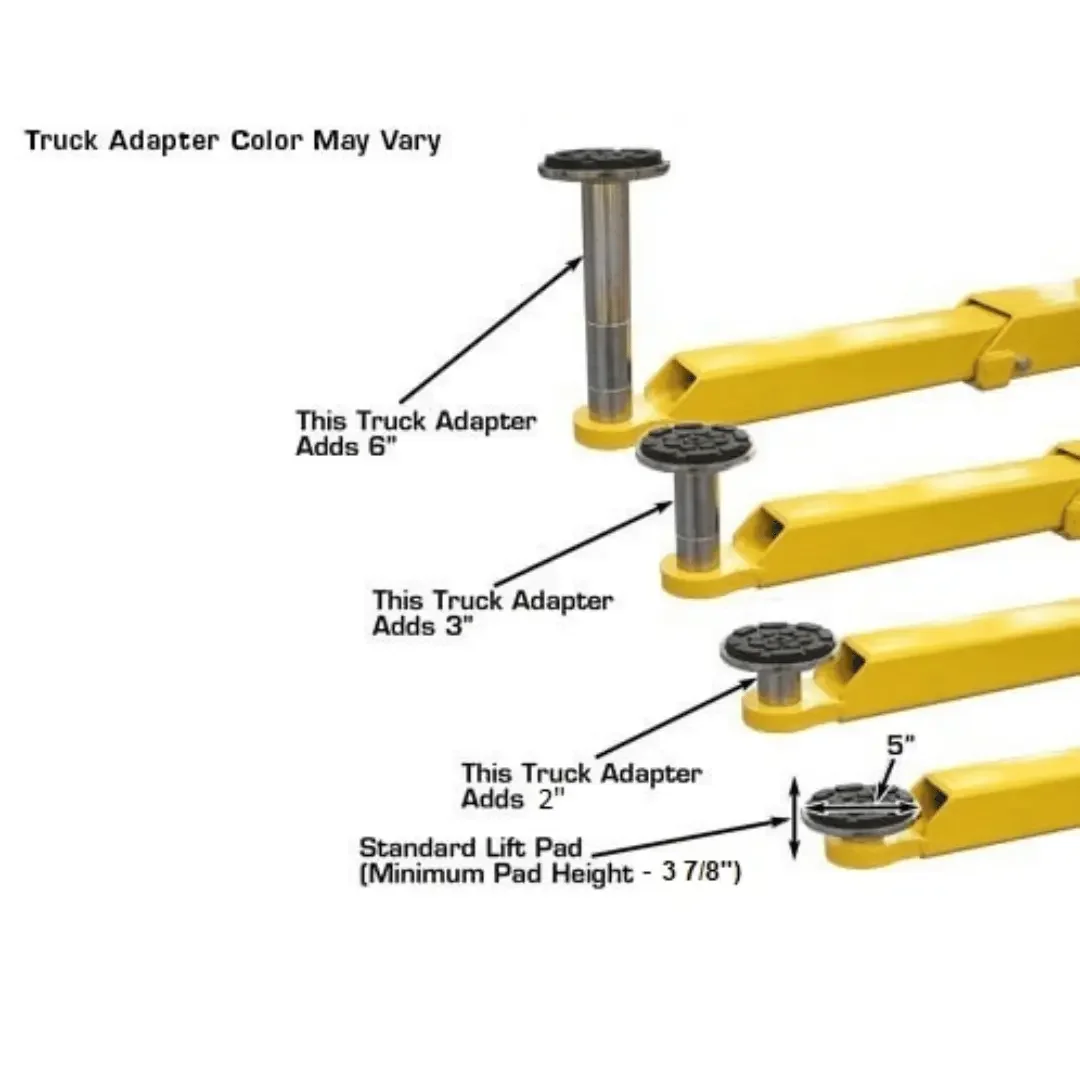 Truck Adapter Color May Vary

This Truck Adapter Adds 6"

This Truck Adapter Adds 3"

This Truck Adapter Adds 2"

5"

Standard Lift Pad (Minimum Pad Height - 3 7/8")