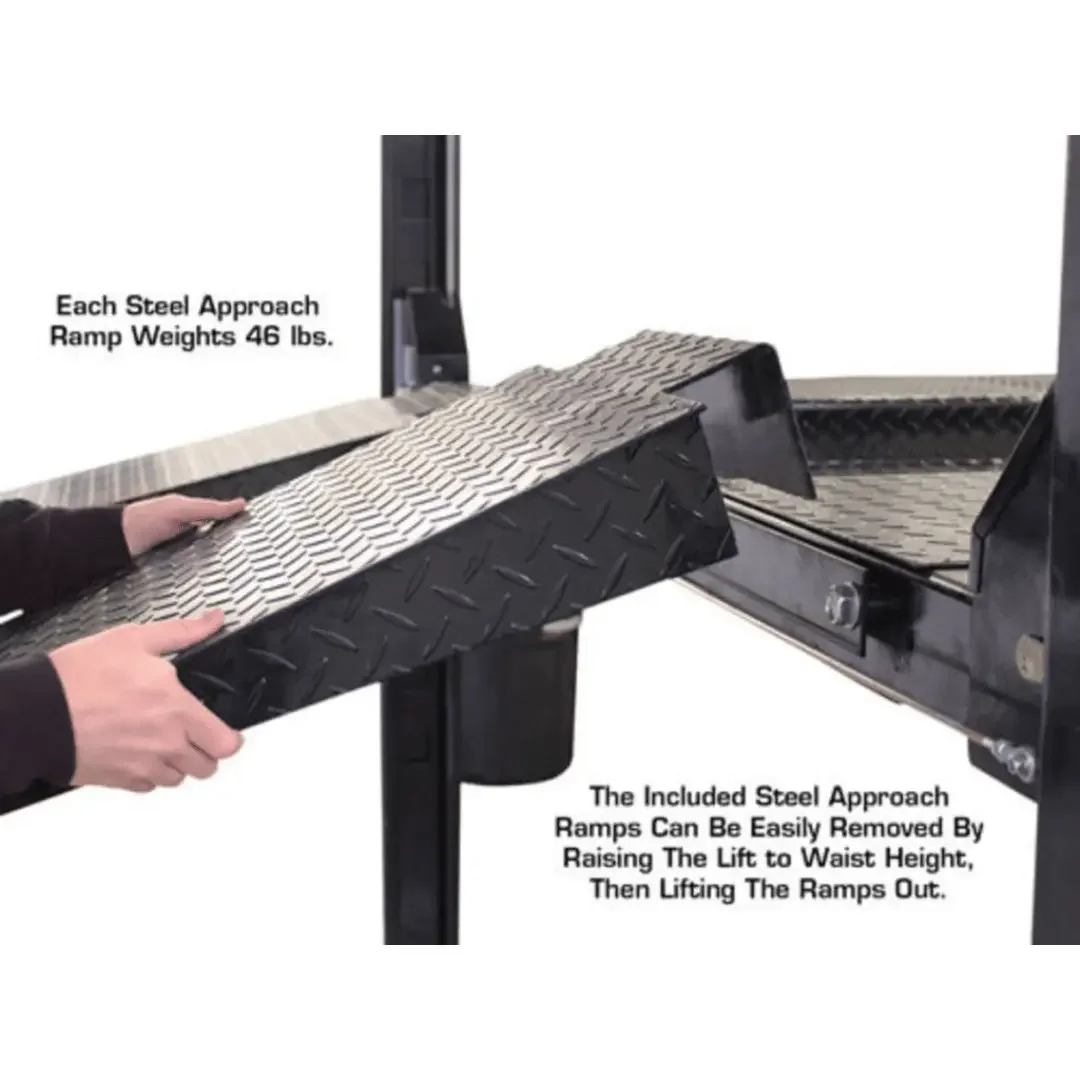 Each Steel Approach Ramp Weights 46 lbs.

The Included Steel Approach Ramps Can Be Easily Removed By Raising The Lift to Waist Height, Then Lifting The Ramps Out.