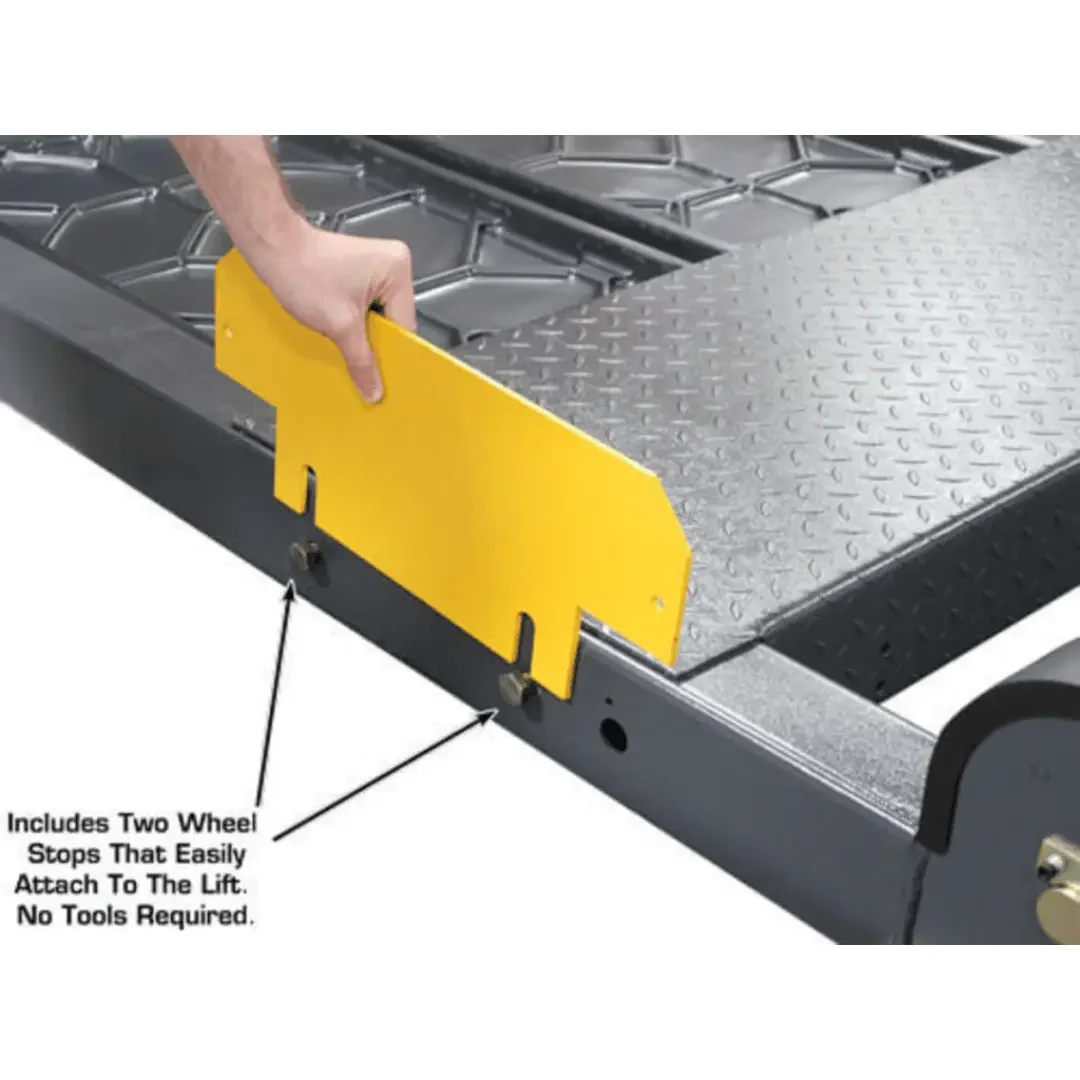 Includes Two Wheel Stops That Easily Attach To The Lift. No Tools Required.