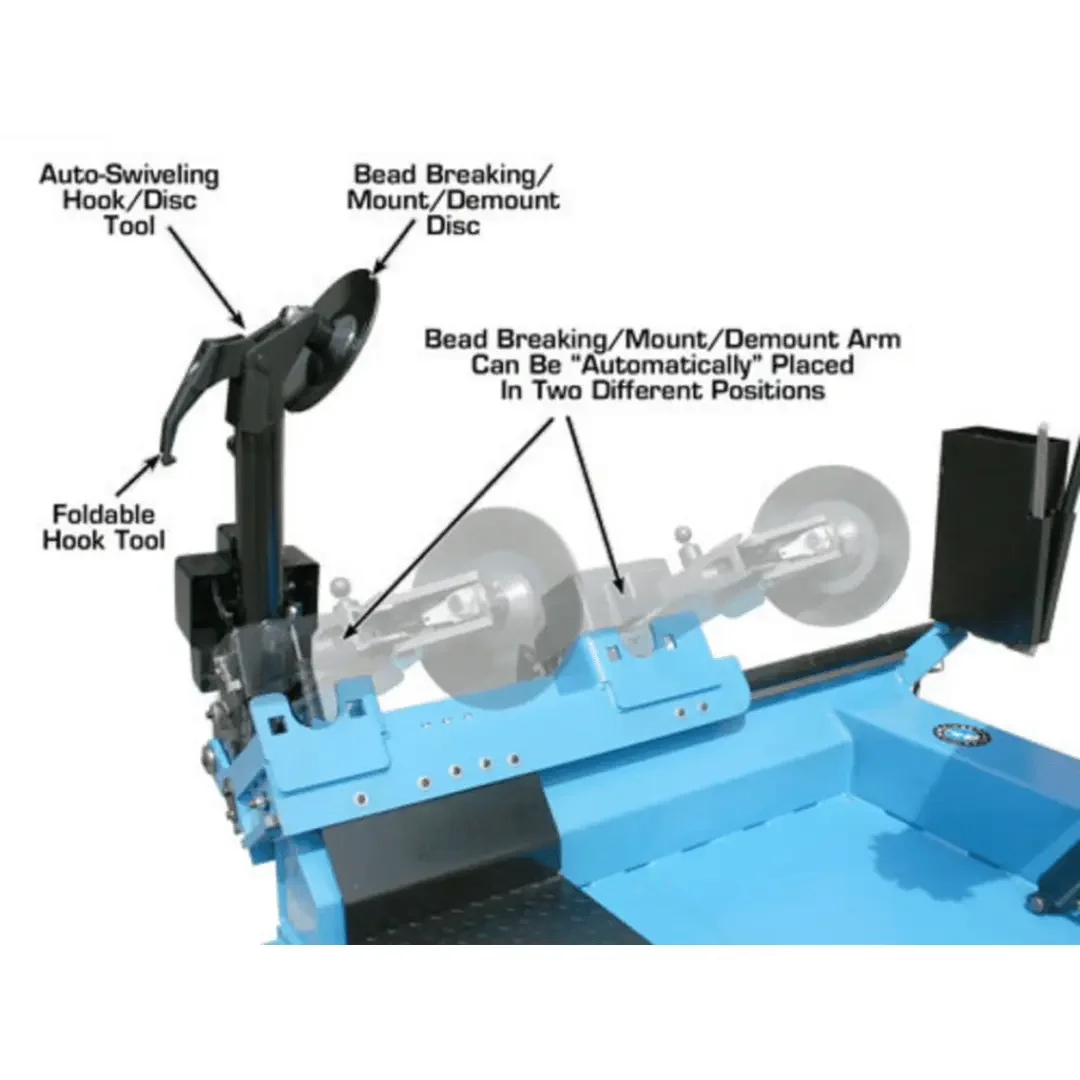 Auto-Swiveling Hook/Disc Tool

Bead Breaking/ Mount/Demount Disc

Bead Breaking/Mount/Demount Arm Can Be "Automatically" Placed In Two Different Positions

Foldable Hook Tool